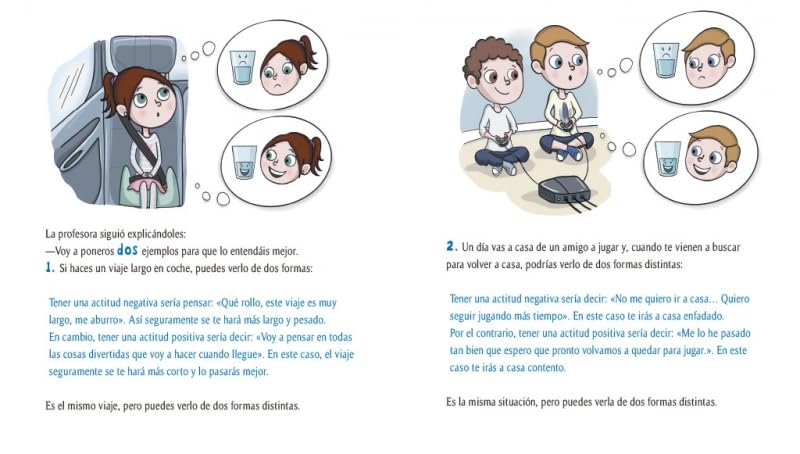 La profesora siguió explicándoles:
—Voy a poneros dos ejemplos para que lo entendáis mejor.
1. Si haces un viaje largo en coche, puedes verlo de dos formas:

Tener una actitud negativa sería pensar: «Qué rollo, este viaje es muy largo, me aburro». Así seguramente se te hará más largo y pesado.
En cambio, tener una actitud positiva sería decir: «Voy a pensar en todas las cosas divertidas que voy a hacer cuando llegue». En este caso, el viaje seguramente se te hará más corto y lo pasarás mejor.

Es el mismo viaje, pero puedes verlo de dos formas distintas.

2. Un día vas a casa de un amigo a jugar y, cuando te vienen a buscar para volver a casa, podrías verlo de dos formas distintas:

Tener una actitud negativa sería decir: «No me quiero ir a casa... Quiero seguir jugando más tiempo». En este caso te irás a casa enfadado.
Por el contrario, tener una actitud positiva sería decir: «Me lo he pasado tan bien que espero que pronto volvamos a quedar para jugar.». En este caso te irás a casa contento.

Es la misma situación, pero puedes verla de dos formas distintas.